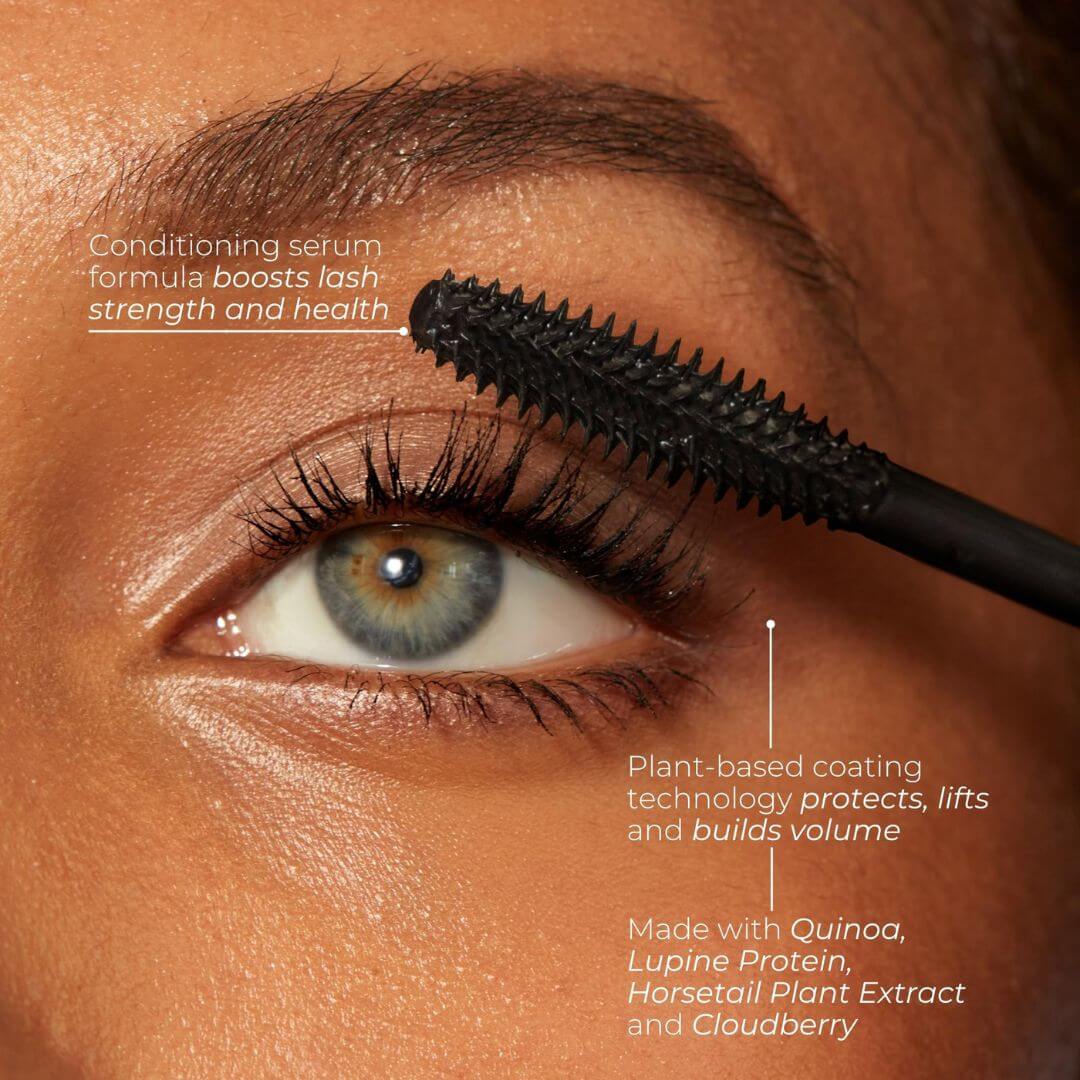 Conditioning serum formula boosts lash strength and health

Plant-based coating technology protects, lifts and builds volume

Made with Quinoa, Lupine Protein, Horsetail Plant Extract and Cloudberry